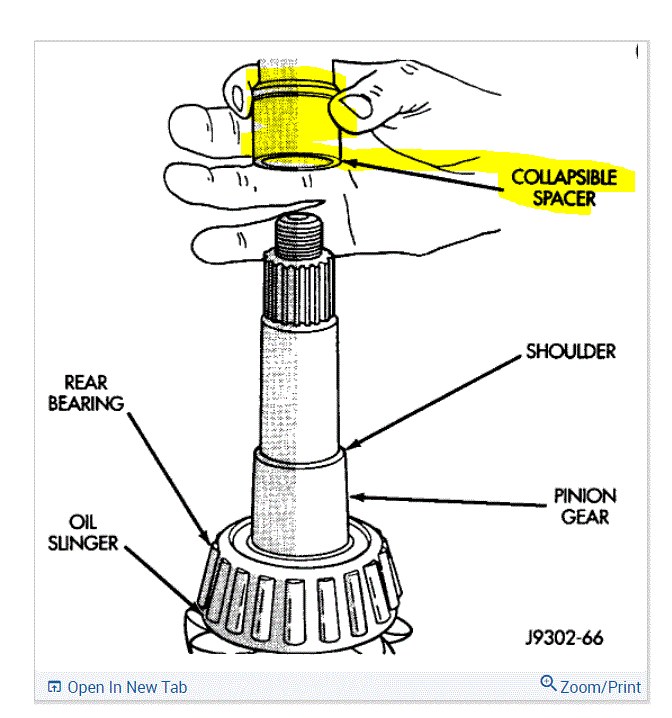 COLLAPSIBLE SPACER

SHOULDER

REAR BEARING

PINION GEAR

OIL SLINGER

J9302-66

Open In New Tab

Zoom/Print