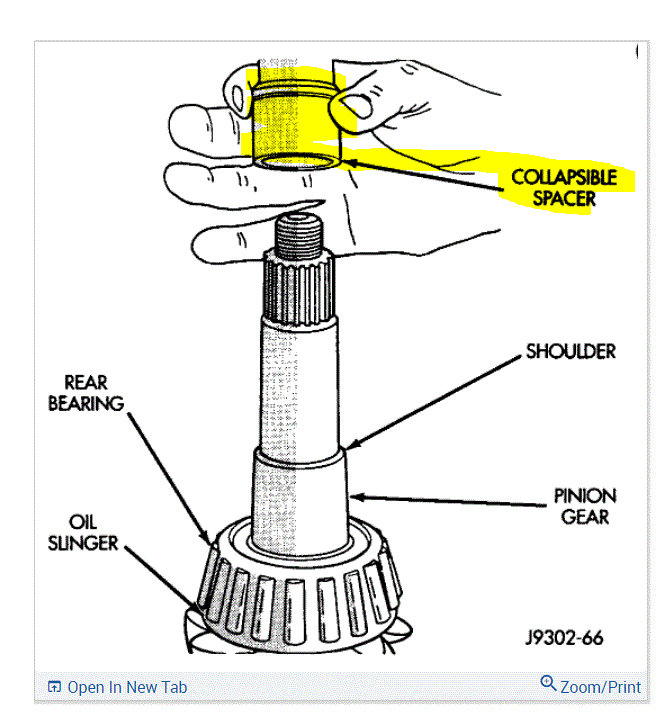 COLLAPSIBLE SPACER

SHOULDER

REAR BEARING

PINION GEAR

OIL SLINGER

J9302-66

Open In New Tab

Zoom/Print