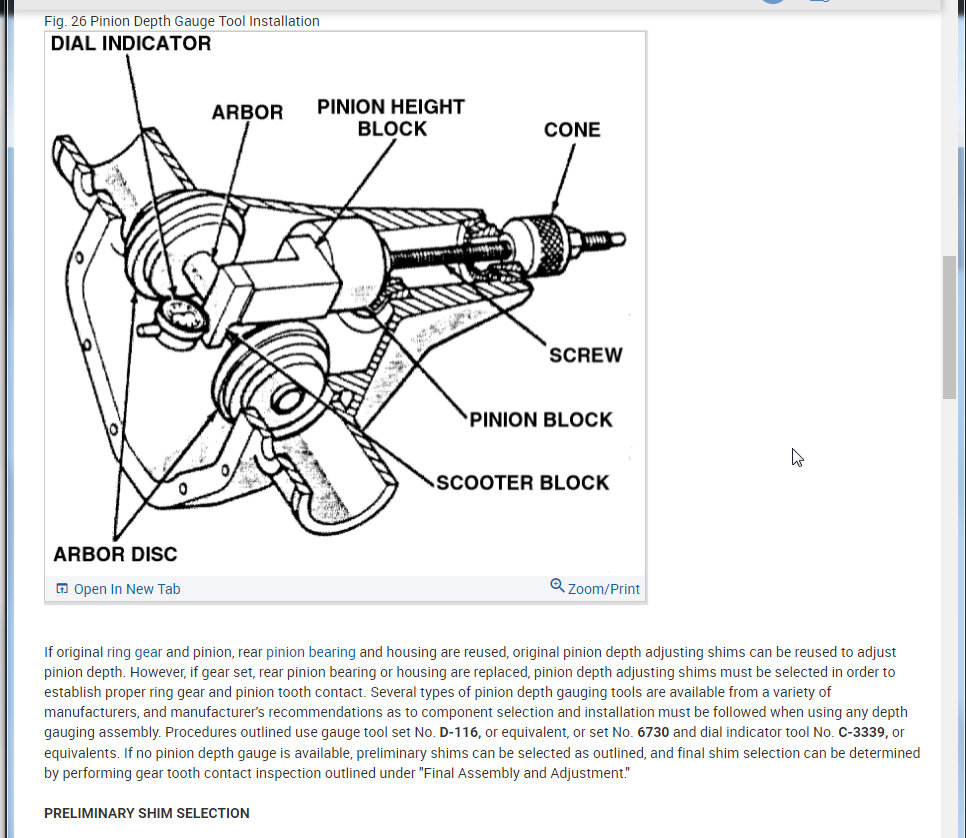 Fig. 26 Pinion Depth Gauge Tool Installation

DIAL INDICATOR
ARBOR
PINION HEIGHT BLOCK
CONE
SCREW
PINION BLOCK
SCOOTER BLOCK
ARBOR DISC

Open In New Tab
Zoom/Print

If original ring gear and pinion, rear pinion bearing and housing are reused, original pinion depth adjusting shims can be reused to adjust pinion depth. However, if gear set, rear pinion bearing or housing are replaced, pinion depth adjusting shims must be selected in order to establish proper ring gear and pinion tooth contact. Several types of pinion depth gauging tools are available from a variety of manufacturers, and manufacturer's recommendations as to component selection and installation must be followed when using any depth gauging assembly. Procedures outlined use gauge tool set No. D-116, or equivalent, or set No. 6730 and dial indicator tool No. C-3339, or equivalents. If no pinion depth gauge is available, preliminary shims can be selected as outlined, and final shim selection can be determined by performing gear tooth contact inspection outlined under "Final Assembly and Adjustment."

PRELIMINARY SHIM SELECTION