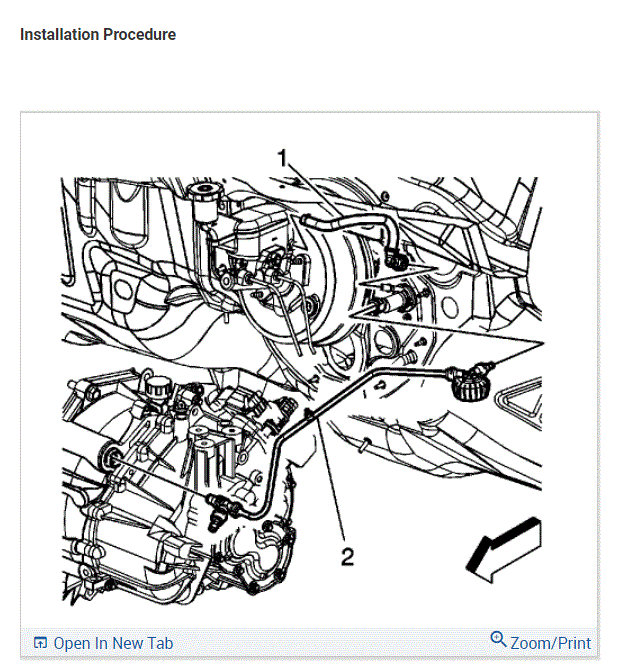 Installation Procedure

1

2

Open In New Tab

Zoom/Print