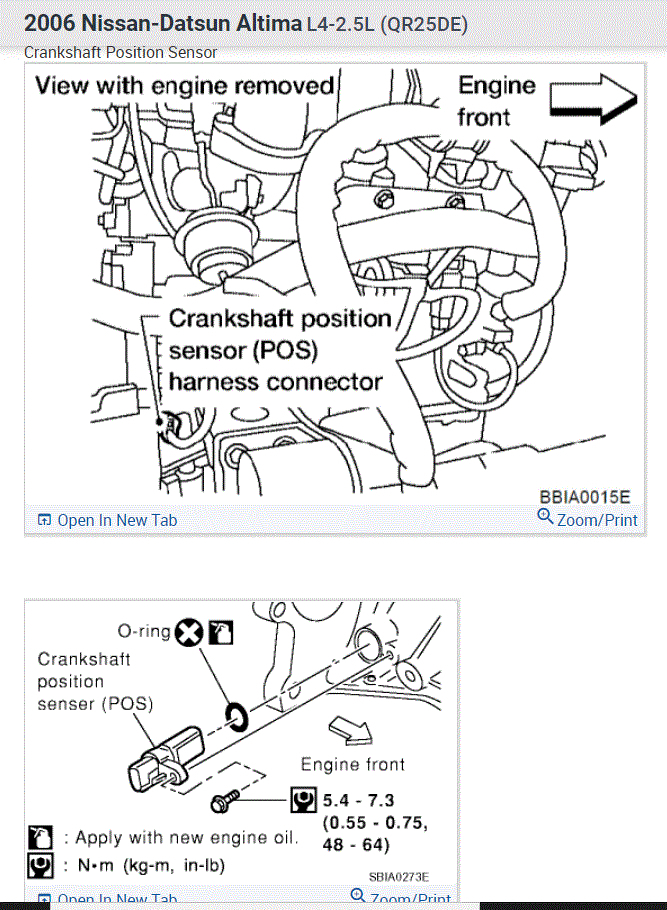 2006 Nissan-Datsun Altima L4-2.5L (QR25DE)
Crankshaft Position Sensor

View with engine removed

Engine front

Crankshaft position sensor (POS) harness connector

BBIA0015E

Open In New Tab

Zoom/Print

O-ring

Crankshaft position senser (POS)

Engine front

5.4 - 7.3 (0.55 - 0.75, 48 - 64)

: Apply with new engine oil.

: N•m (kg-m, in-lb)

SBIA0273E

Open In New Tab

Zoom/Print