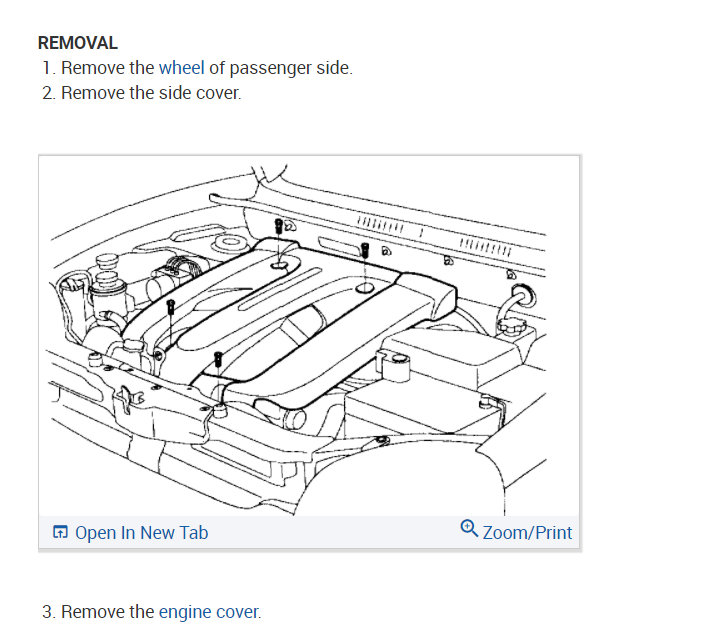 REMOVAL

1. Remove the wheel of passenger side.
2. Remove the side cover.

Open In New Tab

Zoom/Print

3. Remove the engine cover.