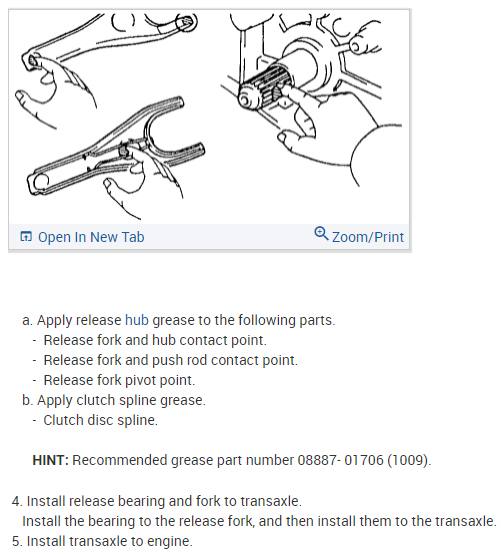 Open In New Tab
Zoom/Print

a. Apply release hub grease to the following parts.
- Release fork and hub contact point.
- Release fork and push rod contact point.
- Release fork pivot point.
b. Apply clutch spline grease.
- Clutch disc spline.

HINT: Recommended grease part number 08887- 01706 (1009).

4. Install release bearing and fork to transaxle.
Install the bearing to the release fork, and then install them to the transaxle.
5. Install transaxle to engine.