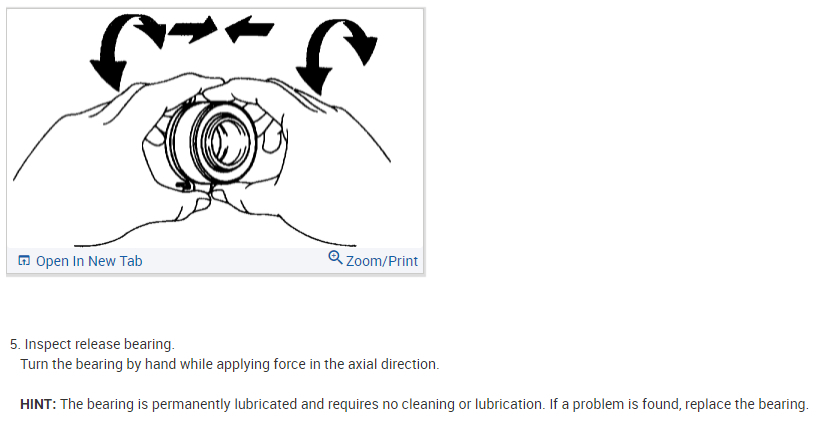 Open In New Tab
Zoom/Print

5. Inspect release bearing.
Turn the bearing by hand while applying force in the axial direction.

HINT: The bearing is permanently lubricated and requires no cleaning or lubrication. If a problem is found, replace the bearing.