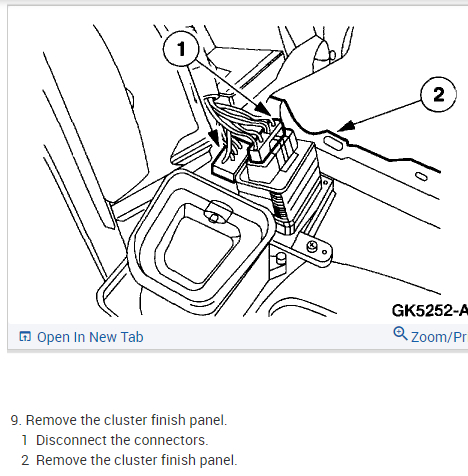 1

2

GK5252-A

Open In New Tab

Zoom/Pr

9. Remove the cluster finish panel.

1 Disconnect the connectors.

2 Remove the cluster finish panel.