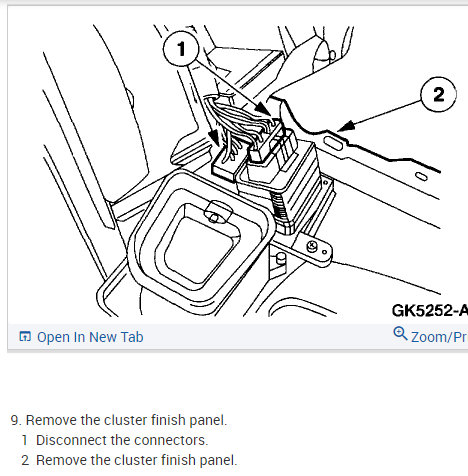 1

2

GK5252-A

Open In New Tab

Zoom/Pr

9. Remove the cluster finish panel.

1 Disconnect the connectors.

2 Remove the cluster finish panel.