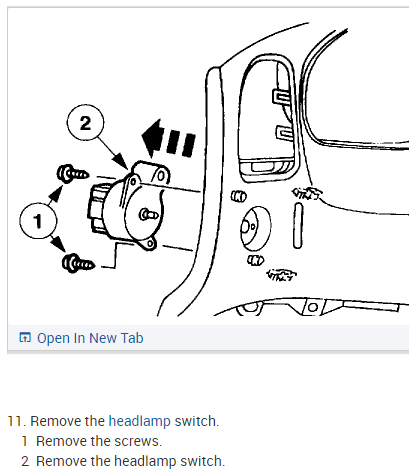 2

1

Open In New Tab

11. Remove the headlamp switch.
1 Remove the screws.
2 Remove the headlamp switch.