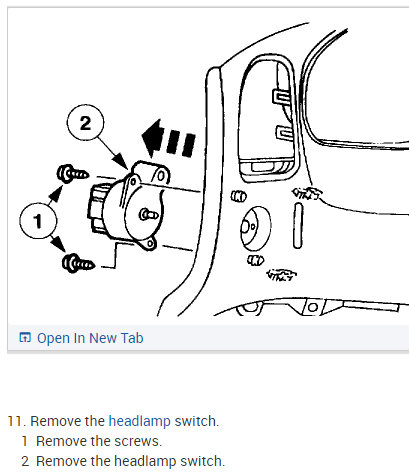 2

1

Open In New Tab

11. Remove the headlamp switch.

1 Remove the screws.

2 Remove the headlamp switch.