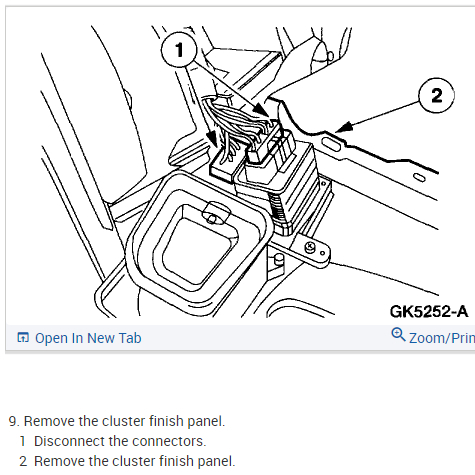 1

2

GK5252-A

Open In New Tab

Zoom/Prin

9. Remove the cluster finish panel.
1 Disconnect the connectors.
2 Remove the cluster finish panel.