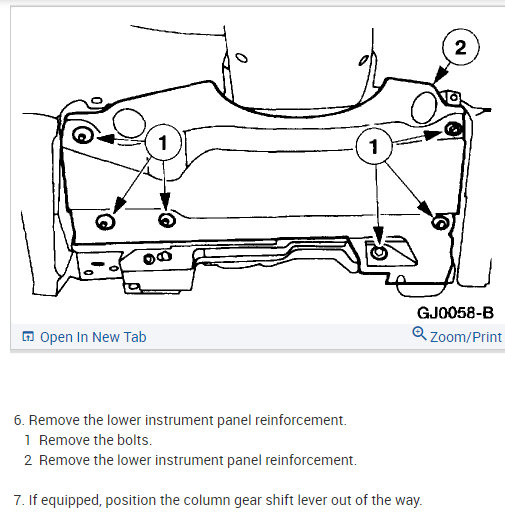 2

1

1

GJ0058-B

Open In New Tab

Zoom/Print

6. Remove the lower instrument panel reinforcement.

1 Remove the bolts.

2 Remove the lower instrument panel reinforcement.

7. If equipped, position the column gear shift lever out of the way.