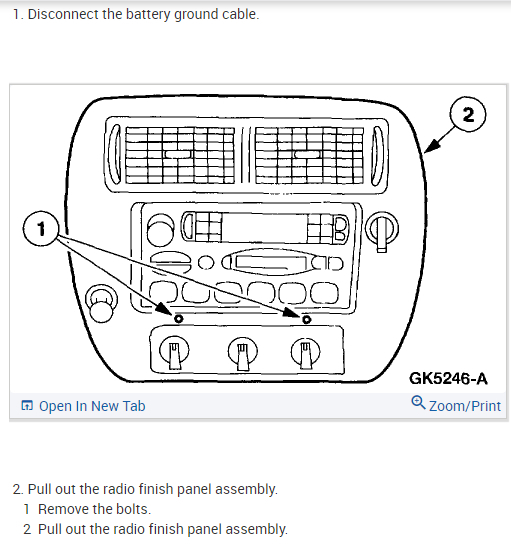 1. Disconnect the battery ground cable.

2

1

GK5246-A

Open In New Tab

Zoom/Print

2. Pull out the radio finish panel assembly.
1 Remove the bolts.
2 Pull out the radio finish panel assembly.