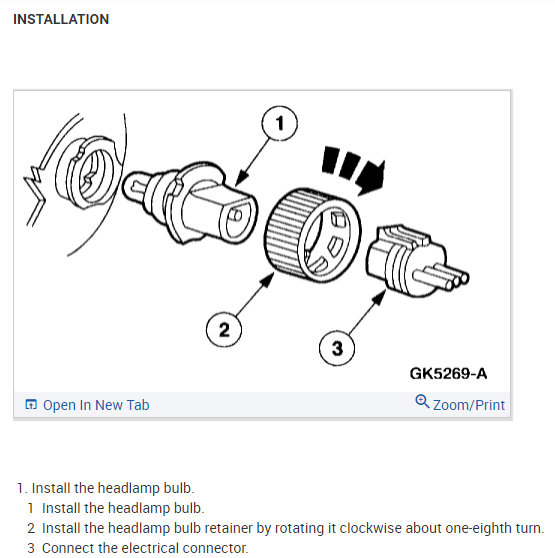 INSTALLATION

1

2

3

GK5269-A

Open In New Tab

Zoom/Print

1. Install the headlamp bulb.
1 Install the headlamp bulb.
2 Install the headlamp bulb retainer by rotating it clockwise about one-eighth turn.
3 Connect the electrical connector.