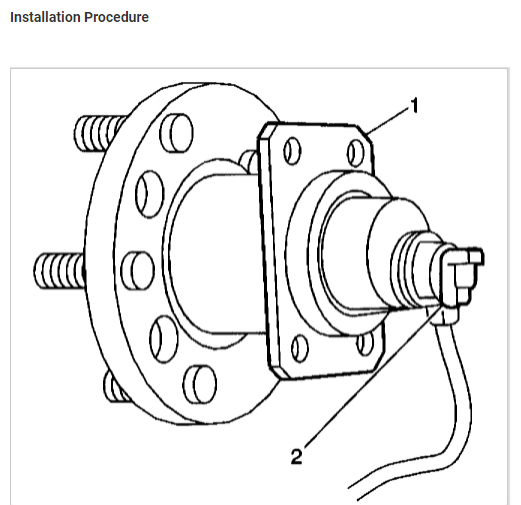 Installation Procedure

1

2