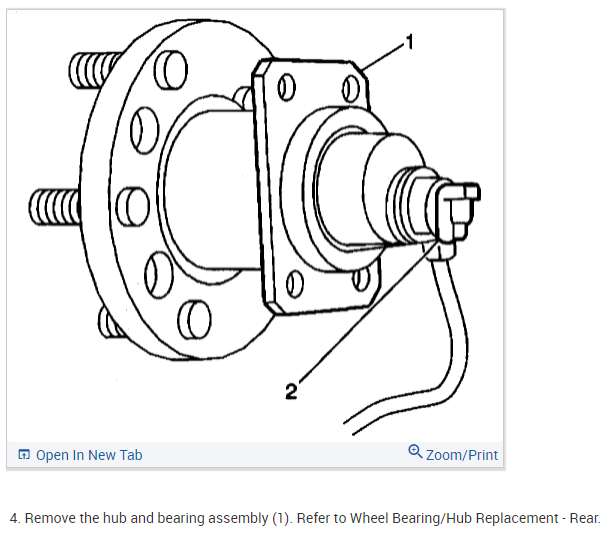 1

2

Open In New Tab

Zoom/Print

4. Remove the hub and bearing assembly (1). Refer to Wheel Bearing/Hub Replacement - Rear.