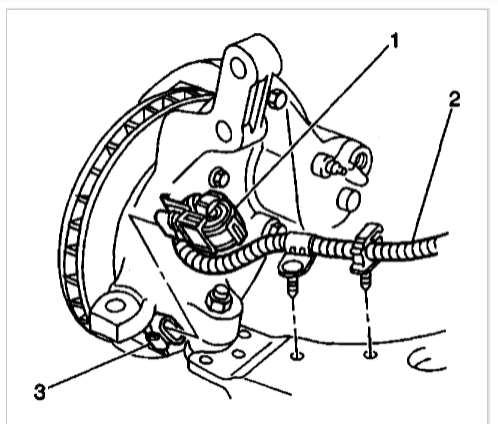 1
2
3