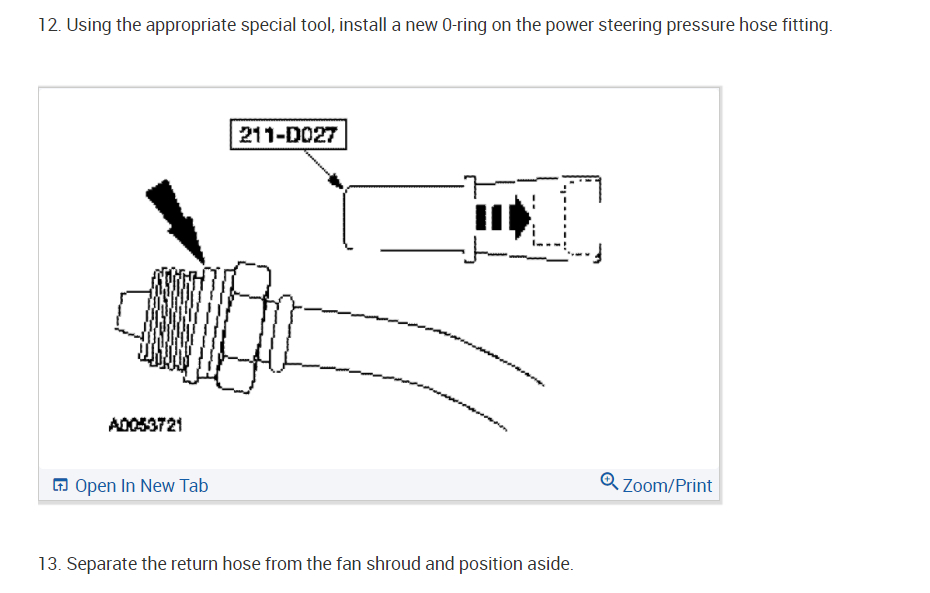 12. Using the appropriate special tool, install a new O-ring on the power steering pressure hose fitting.

211-D027

A0053721

Open In New Tab

Zoom/Print

13. Separate the return hose from the fan shroud and position aside.