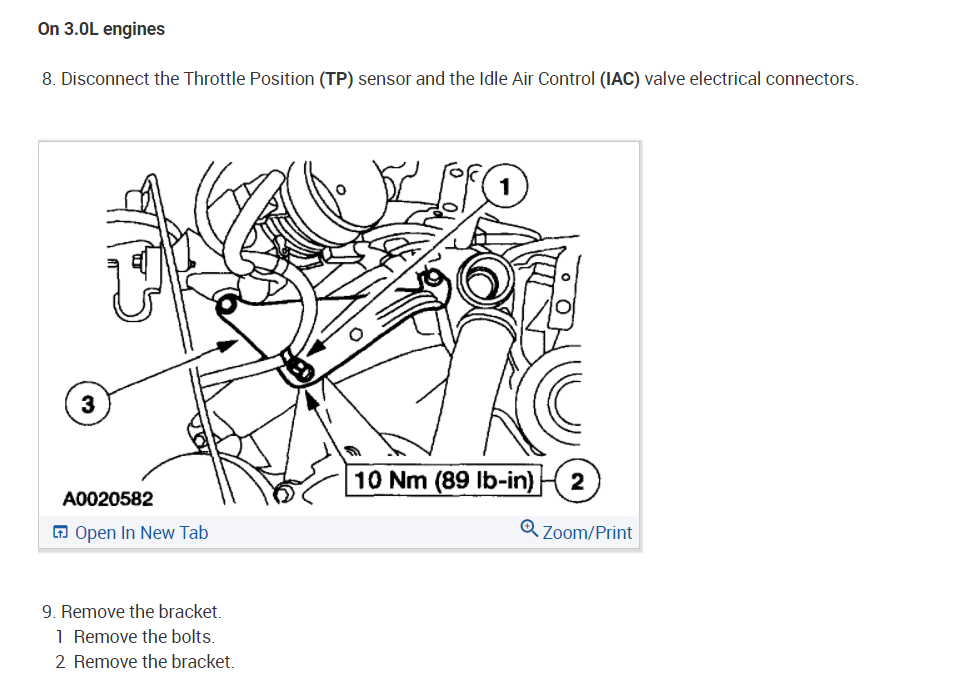 On 3.0L engines

8. Disconnect the Throttle Position (TP) sensor and the Idle Air Control (IAC) valve electrical connectors.

1

3

10 Nm (89 lb-in)

2

A0020582

Open In New Tab

Zoom/Print

9. Remove the bracket.

1 Remove the bolts.

2 Remove the bracket.