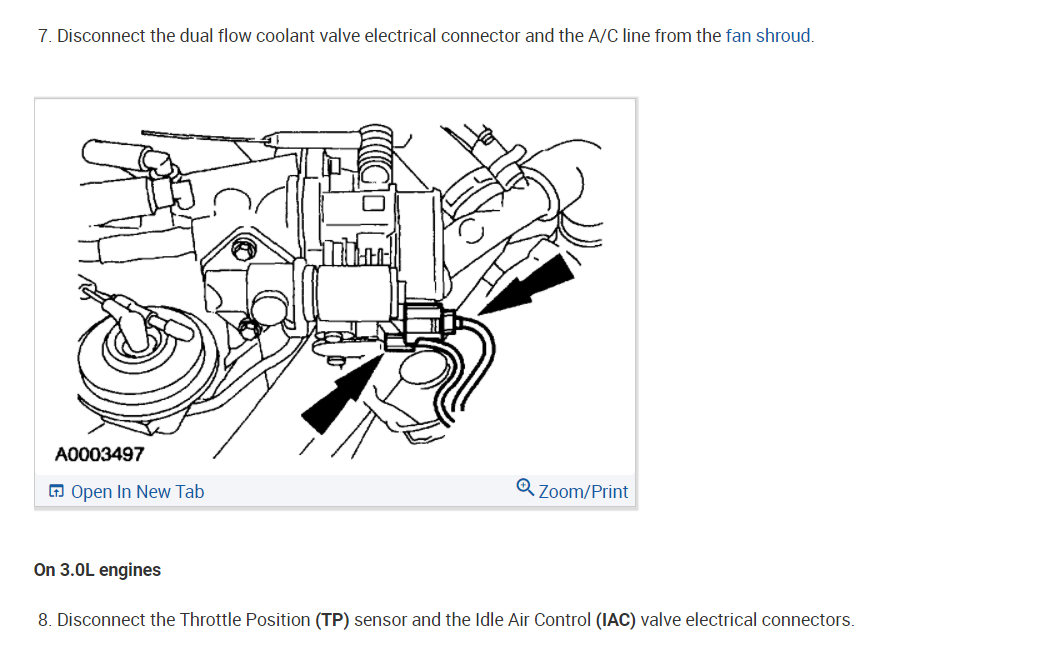 7. Disconnect the dual flow coolant valve electrical connector and the A/C line from the fan shroud.

A0003497

Open In New Tab

Zoom/Print

On 3.0L engines

8. Disconnect the Throttle Position (TP) sensor and the Idle Air Control (IAC) valve electrical connectors.