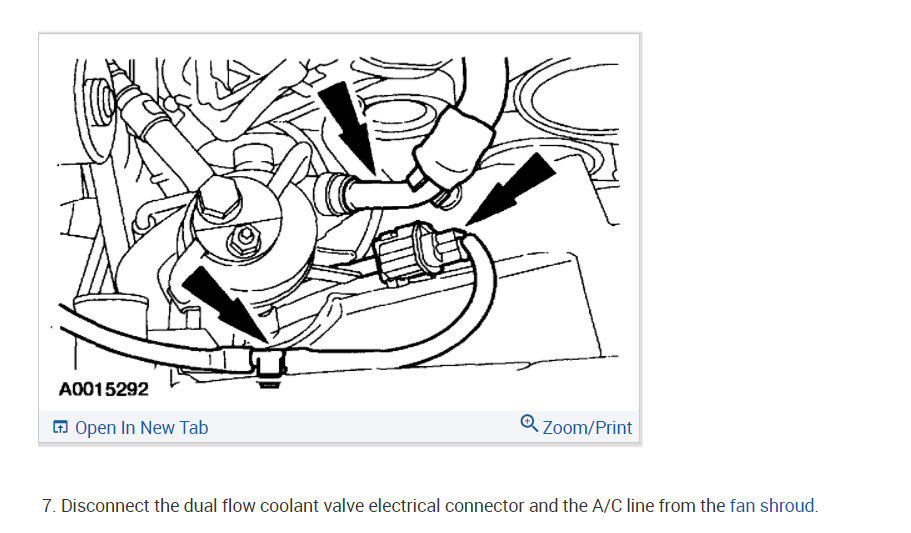 A0015292

Open In New Tab

Zoom/Print

7. Disconnect the dual flow coolant valve electrical connector and the A/C line from the fan shroud.