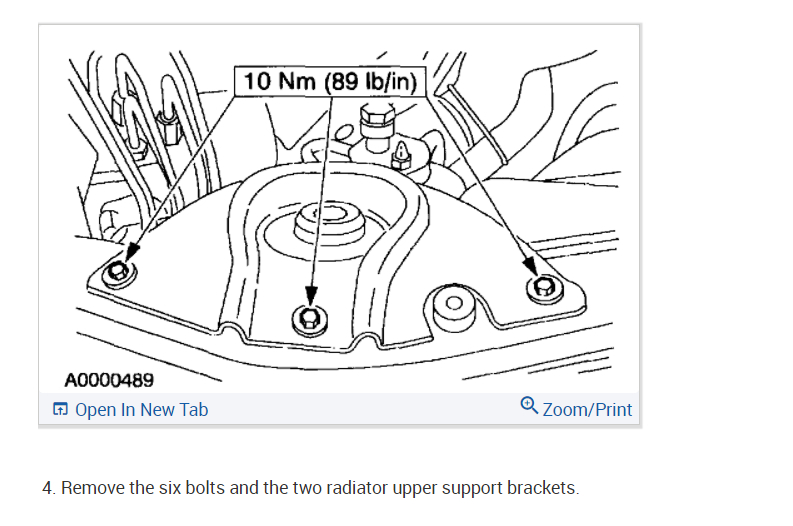 10 Nm (89 lb/in)

A0000489

Open In New Tab

Zoom/Print

4. Remove the six bolts and the two radiator upper support brackets.