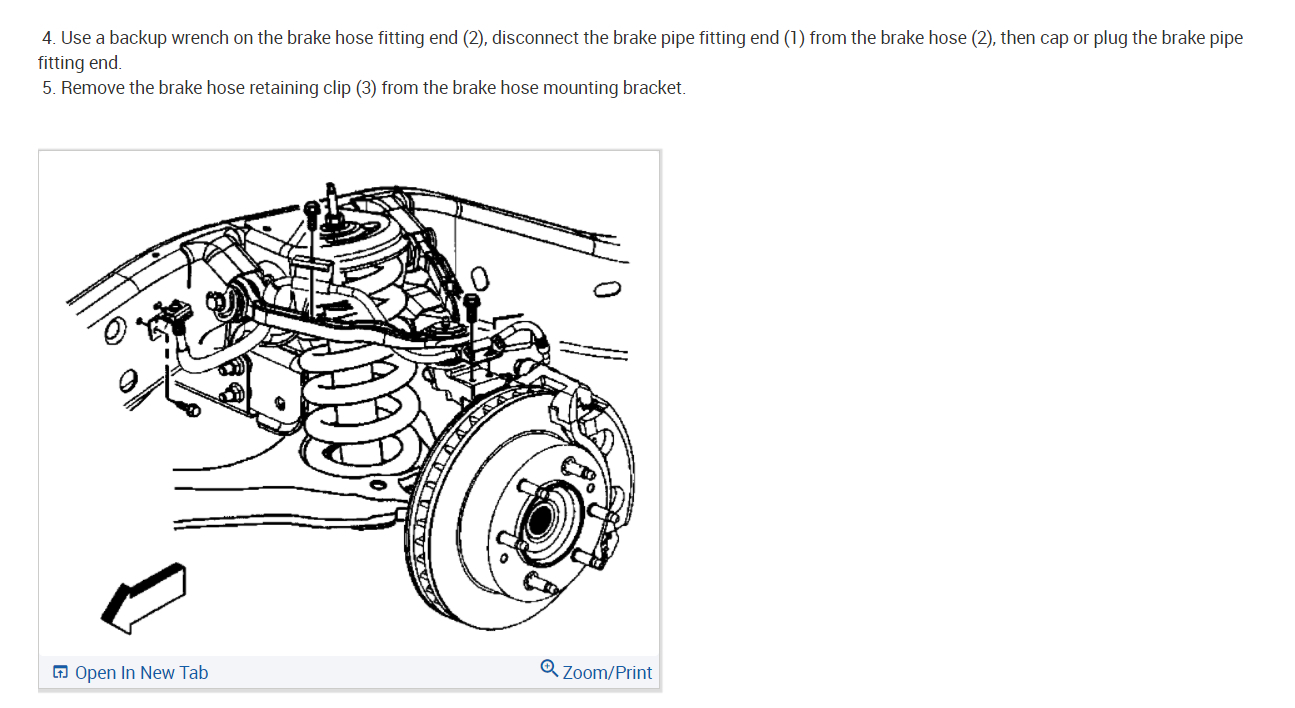 4. Use a backup wrench on the brake hose fitting end (2), disconnect the brake pipe fitting end (1) from the brake hose (2), then cap or plug the brake pipe fitting end.
5. Remove the brake hose retaining clip (3) from the brake hose mounting bracket.

Open In New Tab Zoom/Print