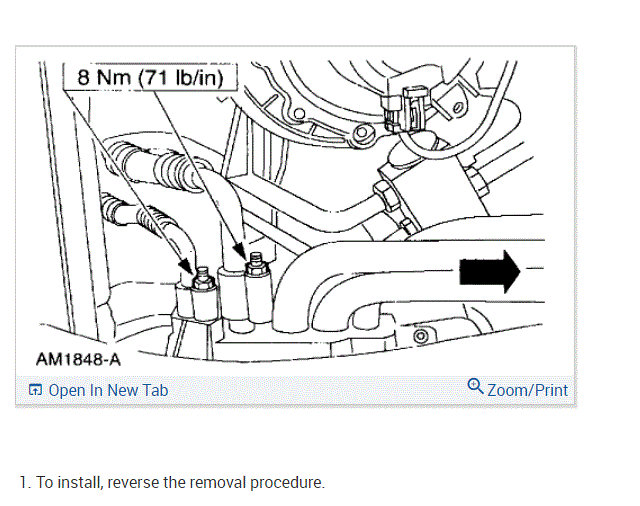 8 Nm (71 lb/in)

AM1848-A

Open In New Tab

Zoom/Print

1. To install, reverse the removal procedure.