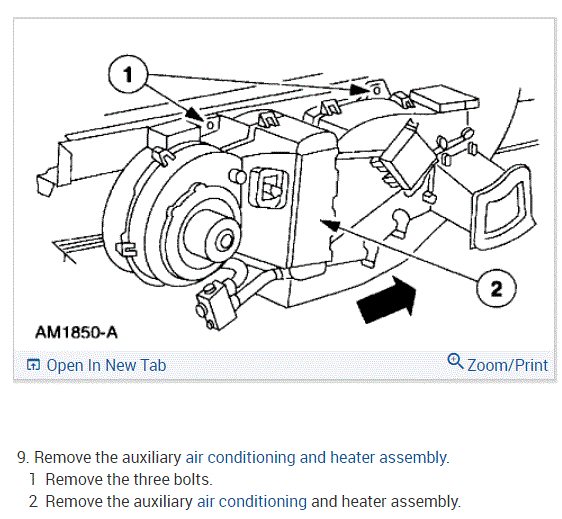 1

2

AM1850-A

Open In New Tab

Zoom/Print

9. Remove the auxiliary air conditioning and heater assembly.

1 Remove the three bolts.

2 Remove the auxiliary air conditioning and heater assembly.