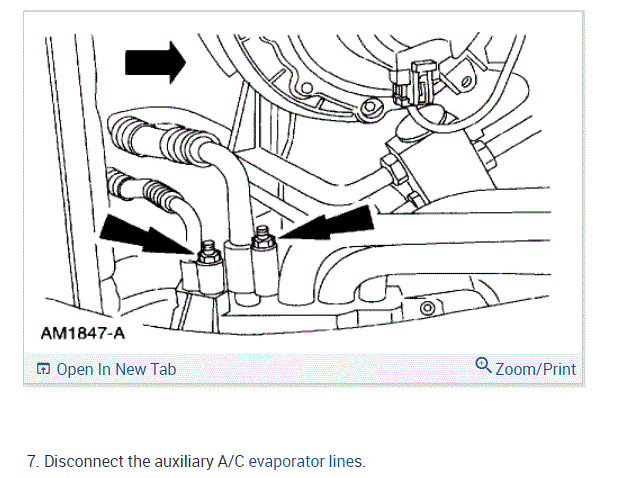 AM1847-A

Open In New Tab

Zoom/Print

7. Disconnect the auxiliary A/C evaporator lines.