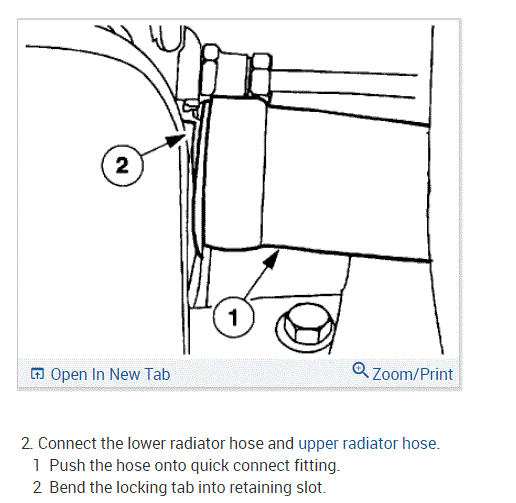 2

1

Open In New Tab

Zoom/Print

2. Connect the lower radiator hose and upper radiator hose.

1 Push the hose onto quick connect fitting.

2 Bend the locking tab into retaining slot.