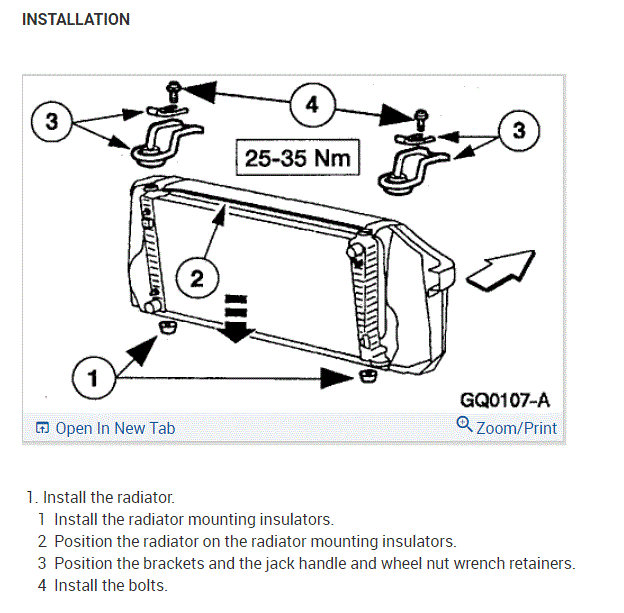 INSTALLATION

3

4

3

25-35 Nm

2

1

GQ0107-A

Open In New Tab

Zoom/Print

1. Install the radiator.
1 Install the radiator mounting insulators.
2 Position the radiator on the radiator mounting insulators.
3 Position the brackets and the jack handle and wheel nut wrench retainers.
4 Install the bolts.