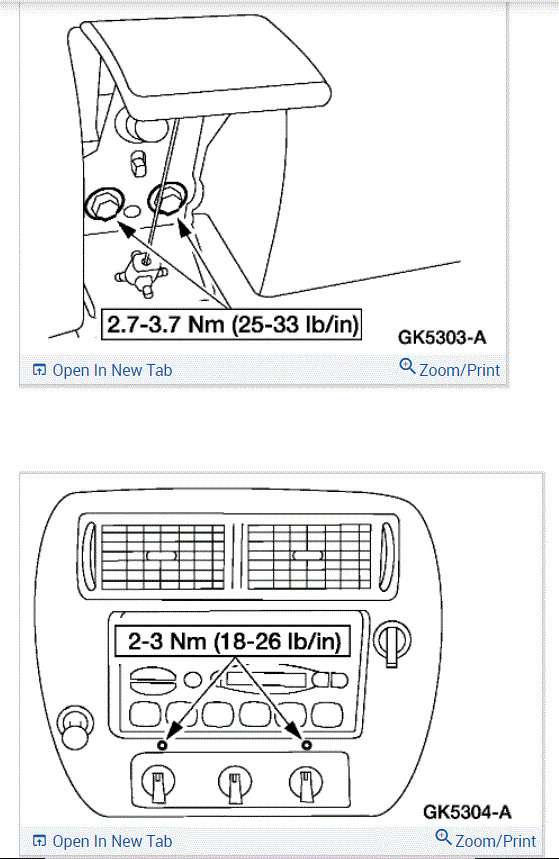 2.7-3.7 Nm (25-33 lb/in)

GK5303-A

Open In New Tab

Zoom/Print

2-3 Nm (18-26 lb/in)

GK5304-A

Open In New Tab

Zoom/Print