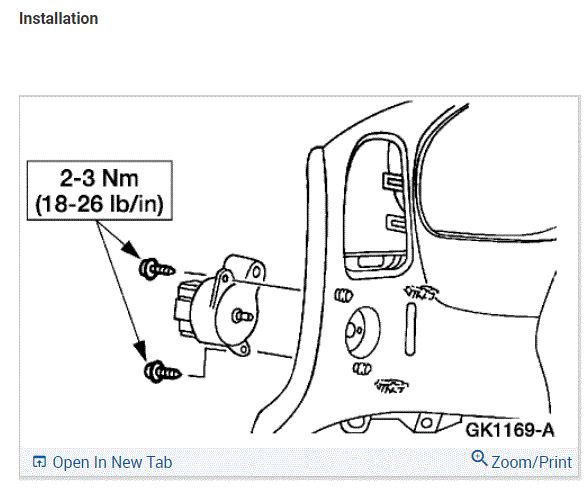 Installation

2-3 Nm
(18-26 lb/in)

GK1169-A

Open In New Tab

Zoom/Print