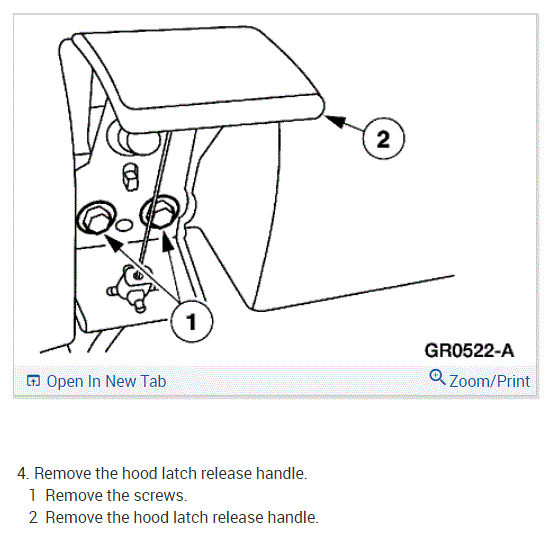 2

1

GR0522-A

Open In New Tab

Zoom/Print

4. Remove the hood latch release handle.

1 Remove the screws.

2 Remove the hood latch release handle.