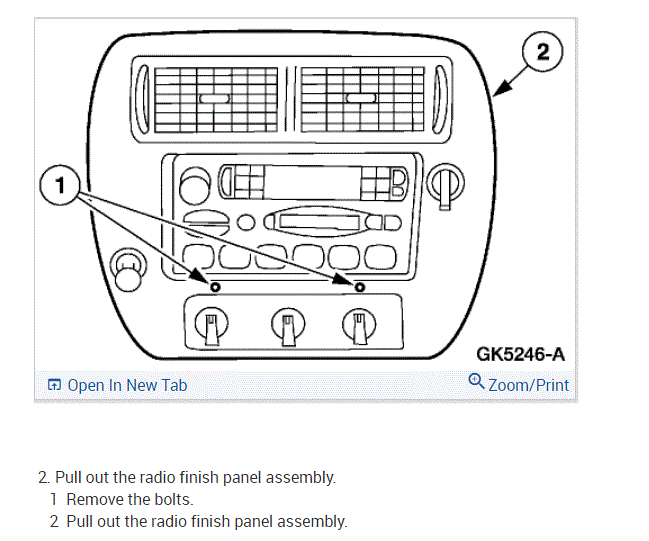 2

1

GK5246-A

Open In New Tab

Zoom/Print

2. Pull out the radio finish panel assembly.

1 Remove the bolts.

2 Pull out the radio finish panel assembly.