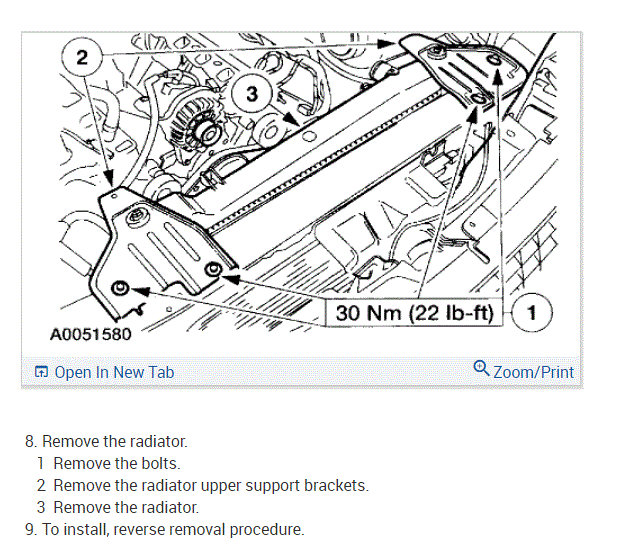 2

3

30 Nm (22 lb-ft)

1

A0051580

Open In New Tab

Zoom/Print

8. Remove the radiator.
1 Remove the bolts.
2 Remove the radiator upper support brackets.
3 Remove the radiator.
9. To install, reverse removal procedure.