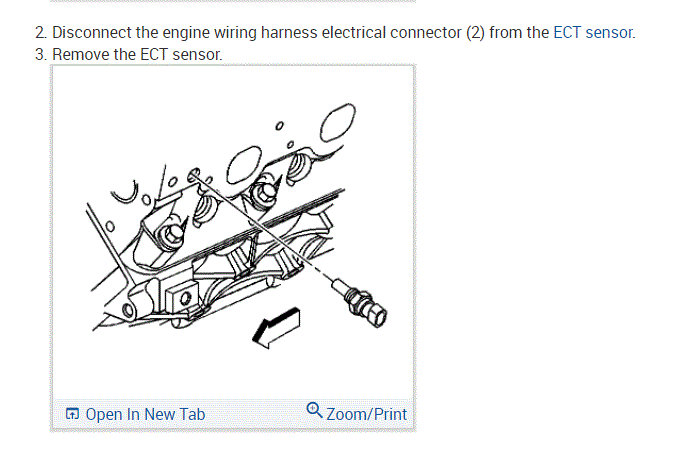 2. Disconnect the engine wiring harness electrical connector (2) from the ECT sensor.
3. Remove the ECT sensor.

Open In New Tab
Zoom/Print