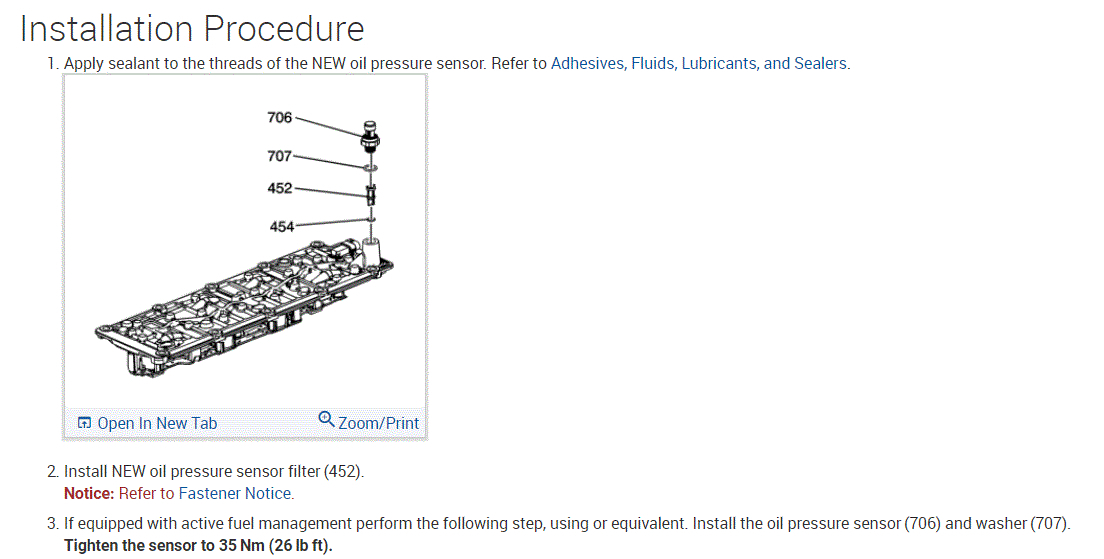 Installation Procedure

1. Apply sealant to the threads of the NEW oil pressure sensor. Refer to Adhesives, Fluids, Lubricants, and Sealers.

706
707
452
454

Open In New Tab
Zoom/Print

2. Install NEW oil pressure sensor filter (452).
Notice: Refer to Fastener Notice.

3. If equipped with active fuel management perform the following step, using or equivalent. Install the oil pressure sensor (706) and washer (707).
Tighten the sensor to 35 Nm (26 lb ft).