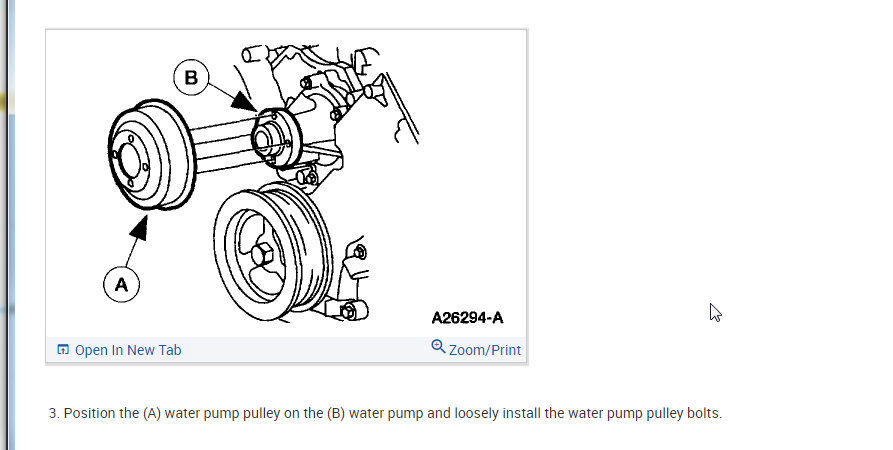 B

A

A26294-A

Open In New Tab

Zoom/Print

3. Position the (A) water pump pulley on the (B) water pump and loosely install the water pump pulley bolts.