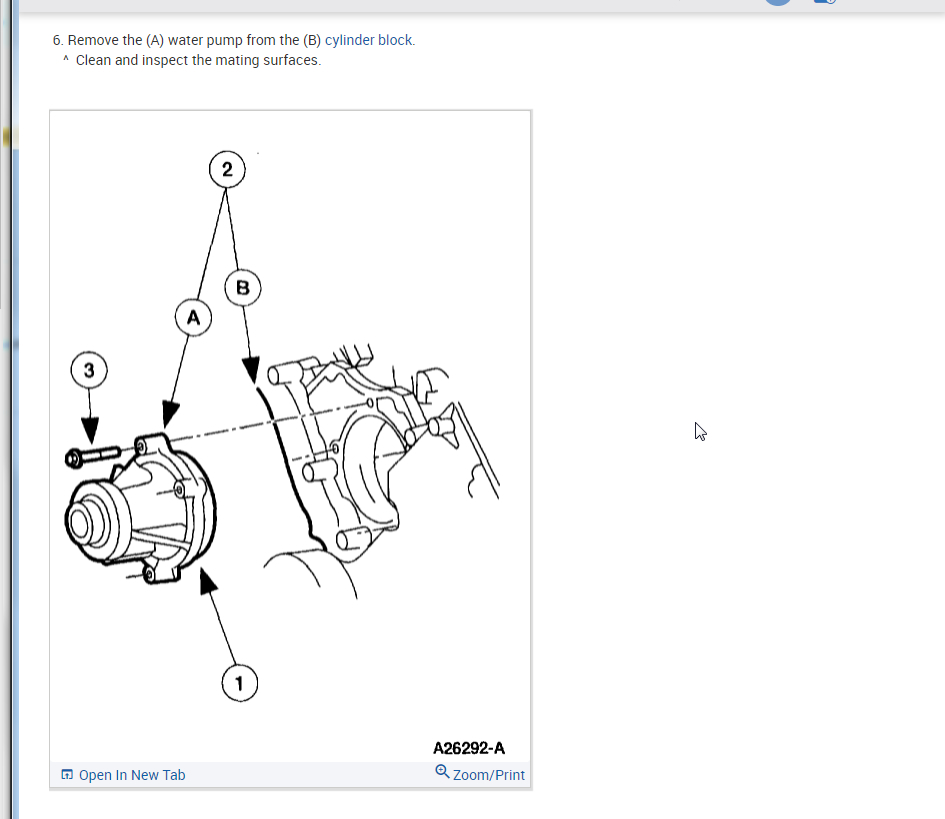 6. Remove the (A) water pump from the (B) cylinder block.
^ Clean and inspect the mating surfaces.

2
B
A
3
1
A26292-A

Open In New Tab
Zoom/Print