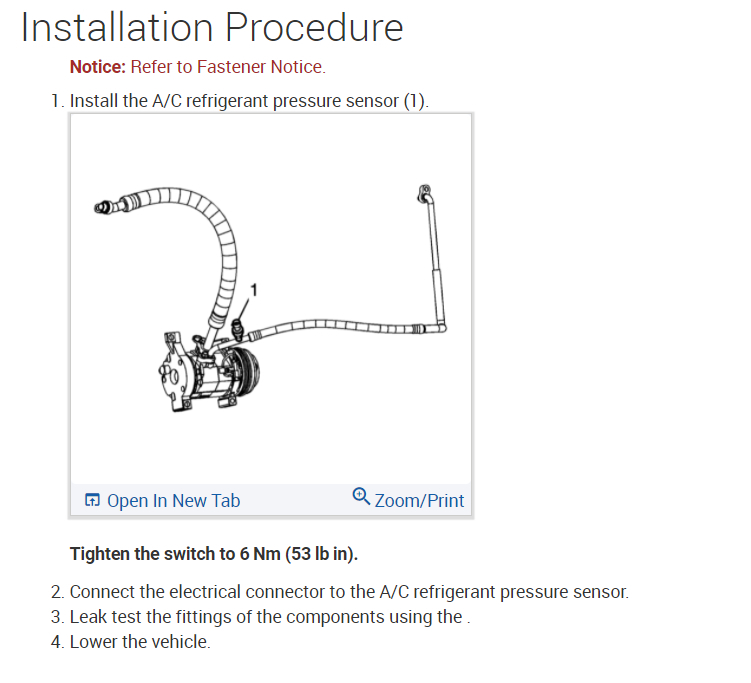 Installation Procedure

Notice: Refer to Fastener Notice.

1. Install the A/C refrigerant pressure sensor (1).

1

Open In New Tab

Zoom/Print

Tighten the switch to 6 Nm (53 lb in).

2. Connect the electrical connector to the A/C refrigerant pressure sensor.
3. Leak test the fittings of the components using the .
4. Lower the vehicle.