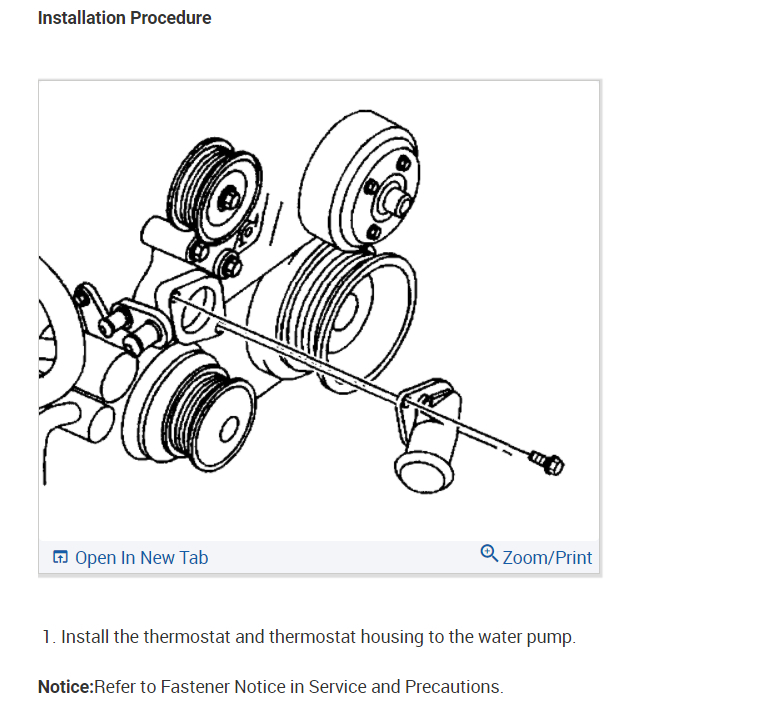 Installation Procedure

Open In New Tab

Zoom/Print

1. Install the thermostat and thermostat housing to the water pump.

Notice:Refer to Fastener Notice in Service and Precautions.