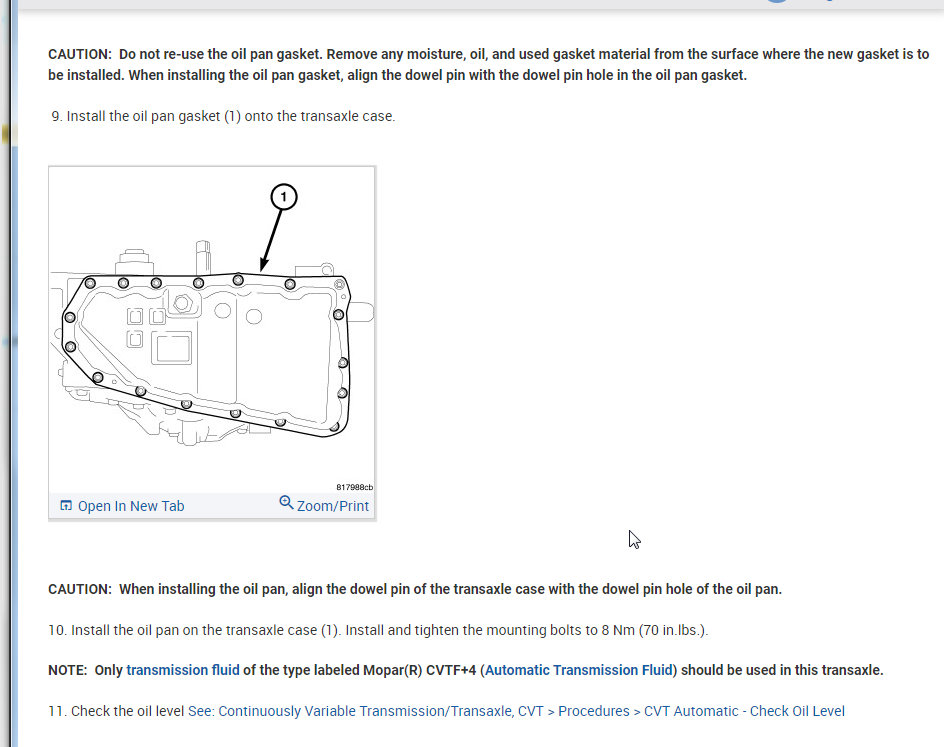 CAUTION: Do not re-use the oil pan gasket. Remove any moisture, oil, and used gasket material from the surface where the new gasket is to be installed. When installing the oil pan gasket, align the dowel pin with the dowel pin hole in the oil pan gasket.

9. Install the oil pan gasket (1) onto the transaxle case.

1

817988cb

Open In New Tab Zoom/Print

CAUTION: When installing the oil pan, align the dowel pin of the transaxle case with the dowel pin hole of the oil pan.

10. Install the oil pan on the transaxle case (1). Install and tighten the mounting bolts to 8 Nm (70 in.lbs.).

NOTE: Only transmission fluid of the type labeled Mopar(R) CVTF+4 (Automatic Transmission Fluid) should be used in this transaxle.

11. Check the oil level See: Continuously Variable Transmission/Transaxle, CVT > Procedures > CVT Automatic - Check Oil Level