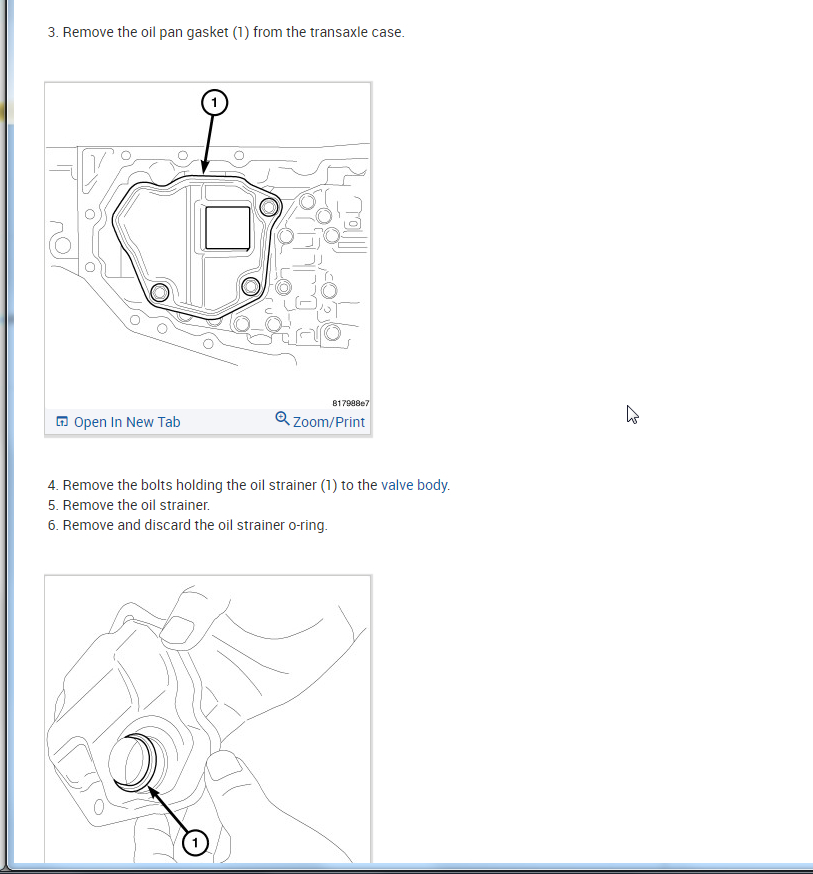 3. Remove the oil pan gasket (1) from the transaxle case.

1

817988e7

Open In New Tab

Zoom/Print

4. Remove the bolts holding the oil strainer (1) to the valve body.
5. Remove the oil strainer.
6. Remove and discard the oil strainer o-ring.

1