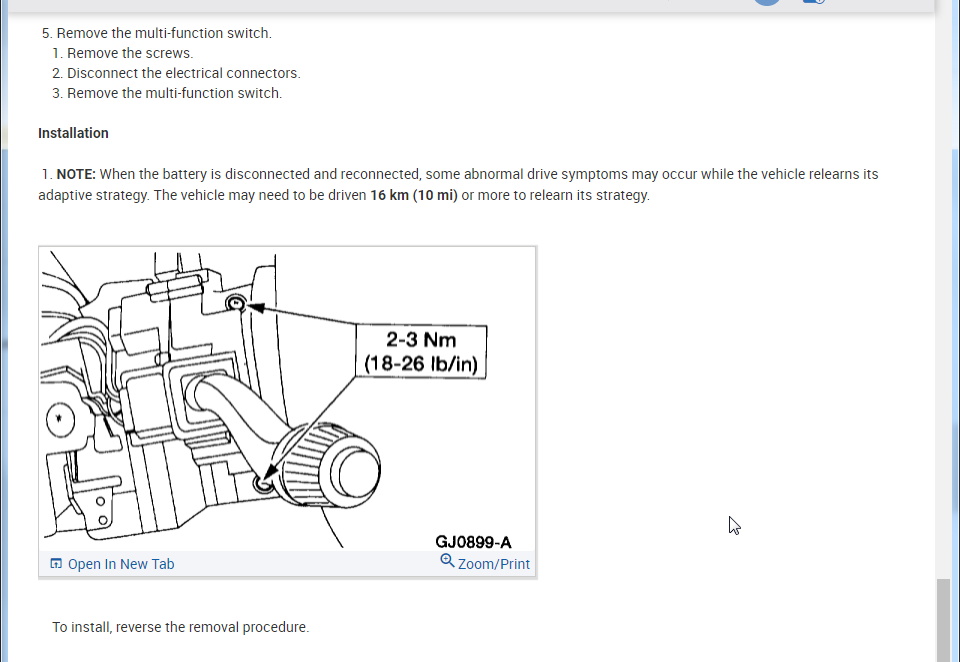 5. Remove the multi-function switch.
1. Remove the screws.
2. Disconnect the electrical connectors.
3. Remove the multi-function switch.

Installation

1. NOTE: When the battery is disconnected and reconnected, some abnormal drive symptoms may occur while the vehicle relearns its adaptive strategy. The vehicle may need to be driven 16 km (10 mi) or more to relearn its strategy.

2-3 Nm
(18-26 lb/in)

GJ0899-A

Open In New Tab
Zoom/Print

To install, reverse the removal procedure.