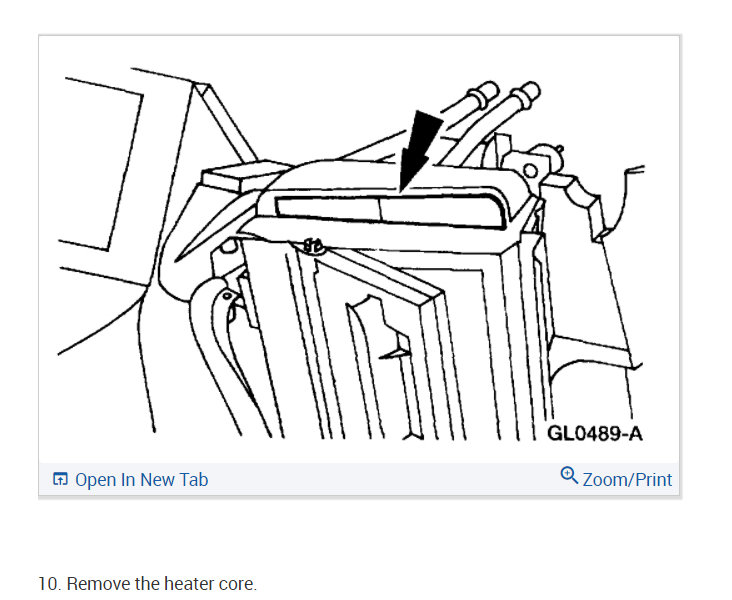 GL0489-A

Open In New Tab

Zoom/Print

10. Remove the heater core.