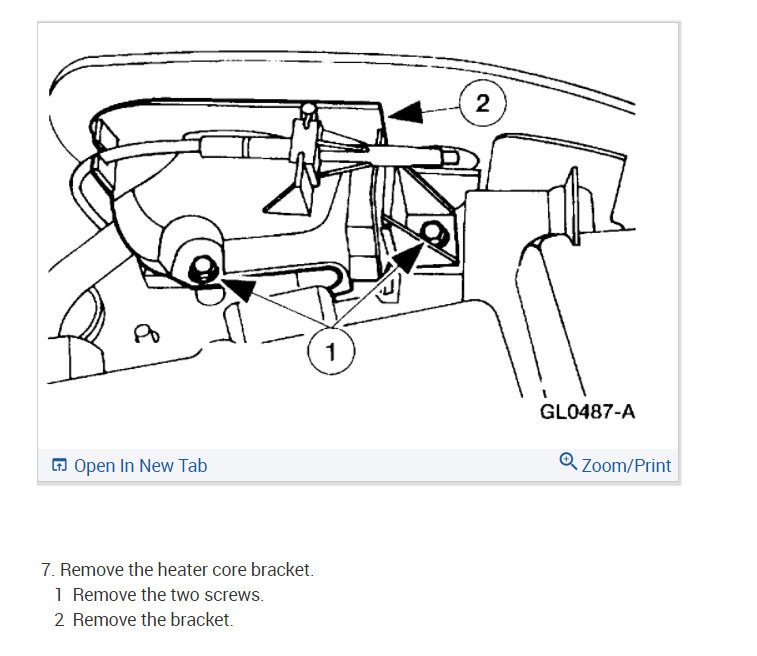 2

1

GL0487-A

Open In New Tab

Zoom/Print

7. Remove the heater core bracket.
1 Remove the two screws.
2 Remove the bracket.