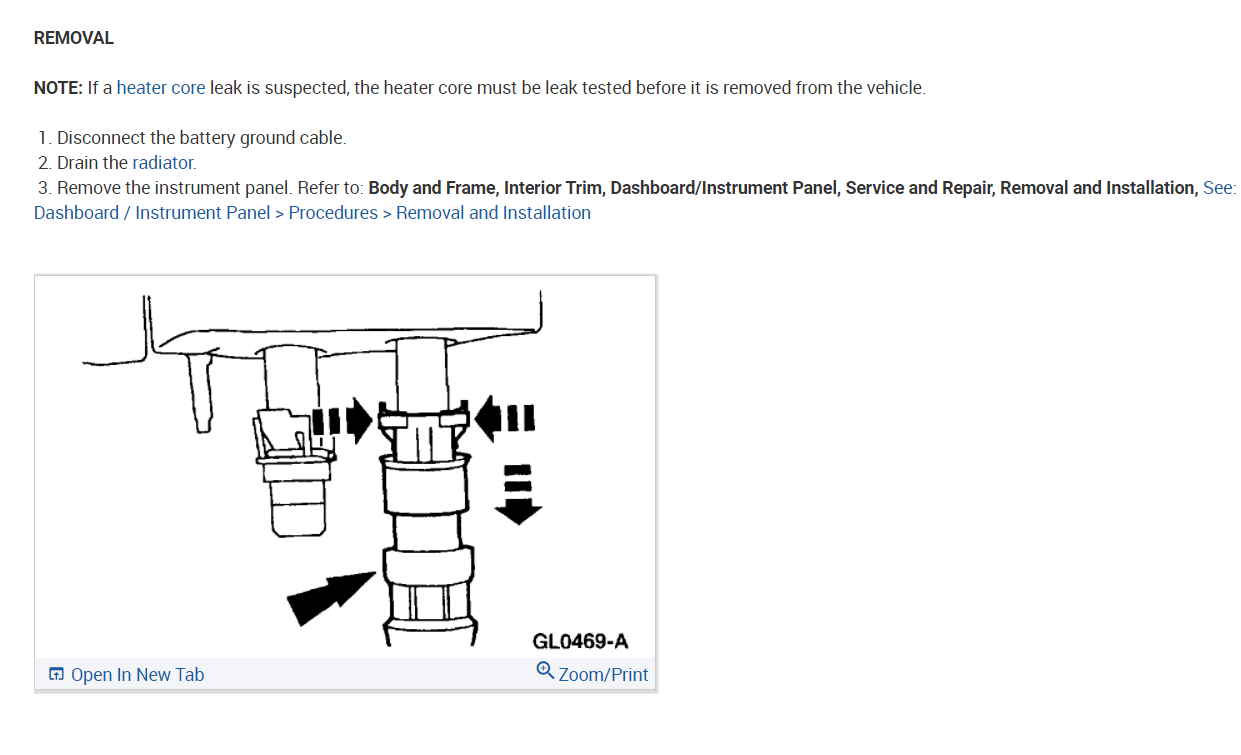 REMOVAL

NOTE: If a heater core leak is suspected, the heater core must be leak tested before it is removed from the vehicle.

1. Disconnect the battery ground cable.
2. Drain the radiator.
3. Remove the instrument panel. Refer to: Body and Frame, Interior Trim, Dashboard/Instrument Panel, Service and Repair, Removal and Installation, See: Dashboard / Instrument Panel > Procedures > Removal and Installation

GL0469-A

Open In New Tab

Zoom/Print