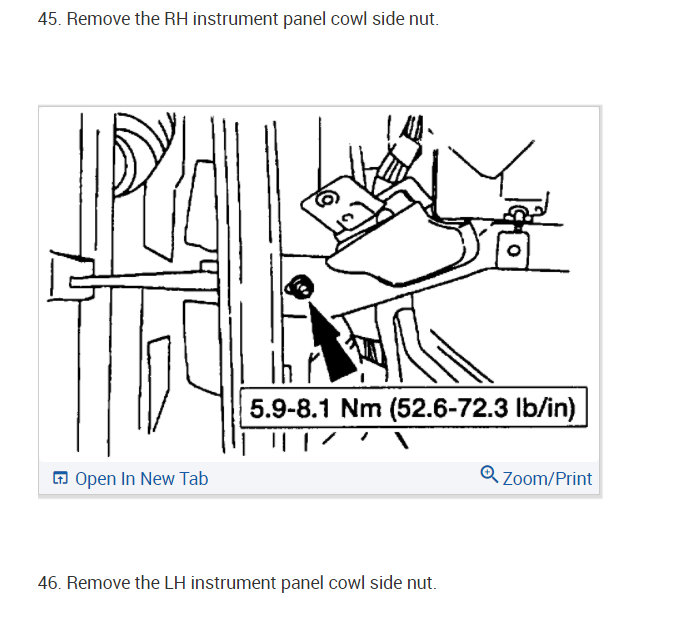 45. Remove the RH instrument panel cowl side nut.

5.9-8.1 Nm (52.6-72.3 lb/in)

Open In New Tab

Zoom/Print

46. Remove the LH instrument panel cowl side nut.