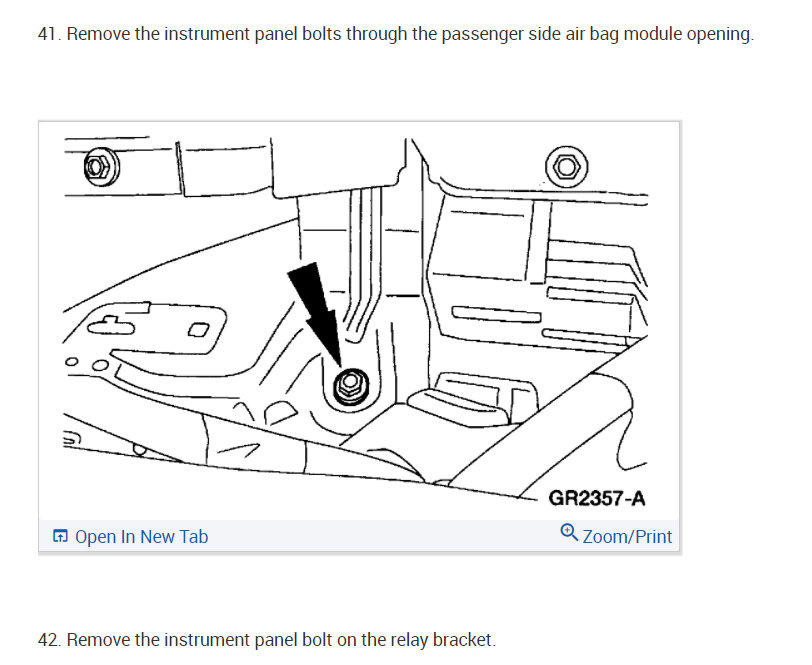 41. Remove the instrument panel bolts through the passenger side air bag module opening.

GR2357-A

Open In New Tab

Zoom/Print

42. Remove the instrument panel bolt on the relay bracket.