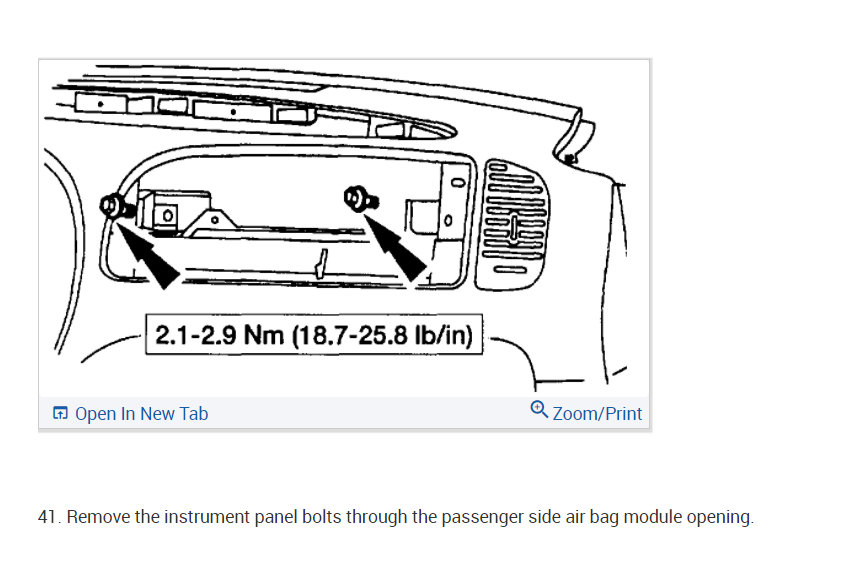 2.1-2.9 Nm (18.7-25.8 lb/in)

Open In New Tab

Zoom/Print

41. Remove the instrument panel bolts through the passenger side air bag module opening.